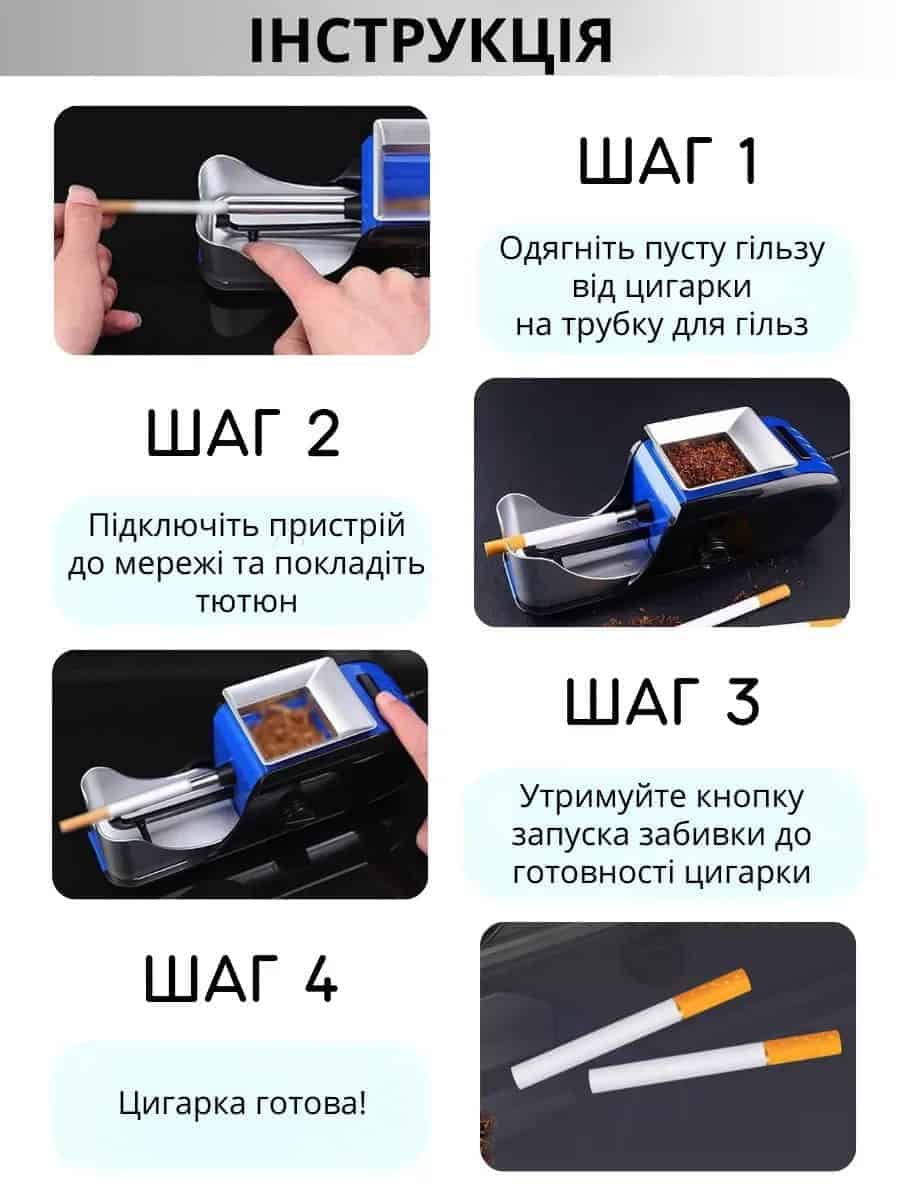 ІНСТРУКЦІЯ

ШАГ 1

Одягніть пусту гільзу від цигарки на трубку для гільз

ШАГ 2

Підключіть пристрій до мережі та покладіть тютюн

ШАГ 3

Утримуйте кнопку запуска забивки до готовності цигарки

ШАГ 4

Цигарка готова!