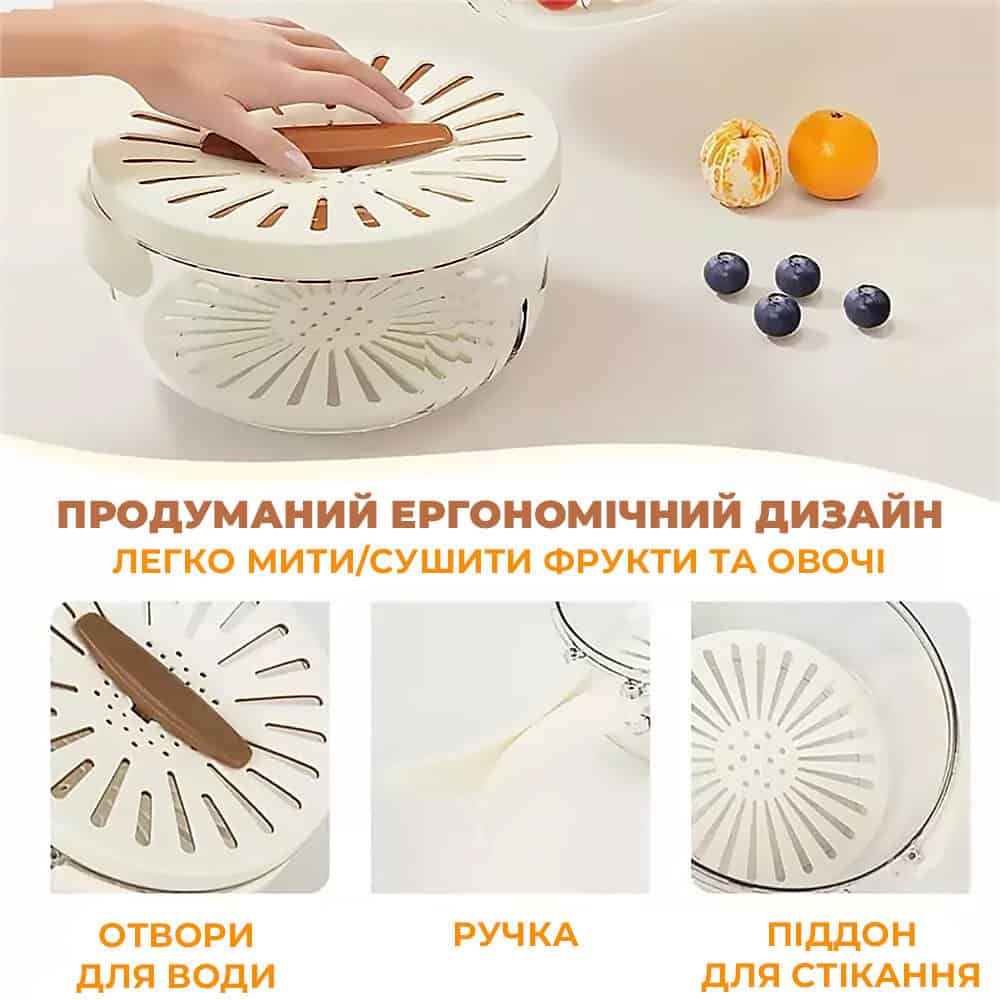 ПРОДУМАНИЙ ЕРГОНОМІЧНИЙ ДИЗАЙН
ЛЕГКО МИТИ/СУШИТИ ФРУКТИ ТА ОВОЧІ

ОТВОРИ
ДЛЯ ВОДИ

РУЧКА

ПІДДОН
ДЛЯ СТІКАННЯ